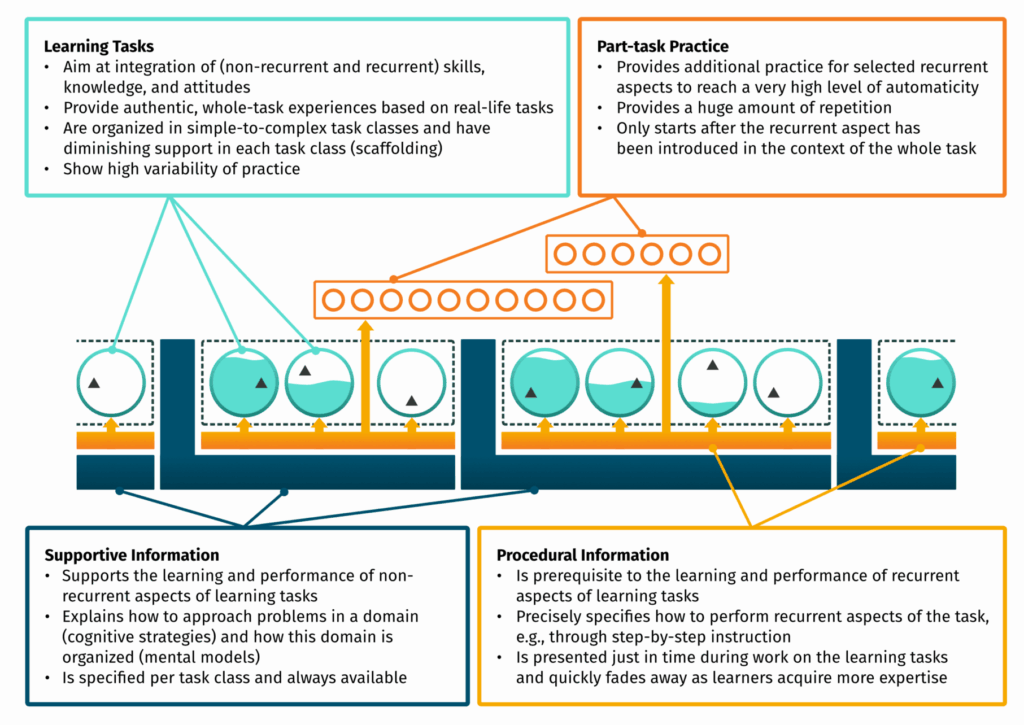 **Learning Tasks**
• Aim at integration of (non-recurrent and recurrent) skills, knowledge, and attitudes
• Provide authentic, whole-task experiences based on real-life tasks
• Are organized in simple-to-complex task classes and have diminishing support in each task class (scaffolding)
• Show high variability of practice

**Part-task Practice**
• Provides additional practice for selected recurrent aspects to reach a very high level of automaticity
• Provides a huge amount of repetition
• Only starts after the recurrent aspect has been introduced in the context of the whole task

**Supportive Information**
• Supports the learning and performance of non-recurrent aspects of learning tasks
• Explains how to approach problems in a domain (cognitive strategies) and how this domain is organized (mental models)
• Is specified per task class and always available

**Procedural Information**
• Is prerequisite to the learning and performance of recurrent aspects of learning tasks
• Precisely specifies how to perform recurrent aspects of the task, e.g., through step-by-step instruction
• Is presented just in time during work on the learning tasks and quickly fades away as learners acquire more expertise